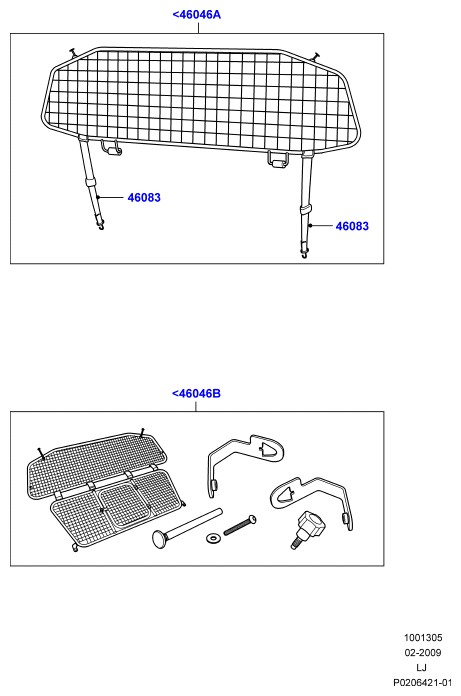 <46046A

46083

46083

<46046B

1001305
02-2009
LJ
P0206421-01