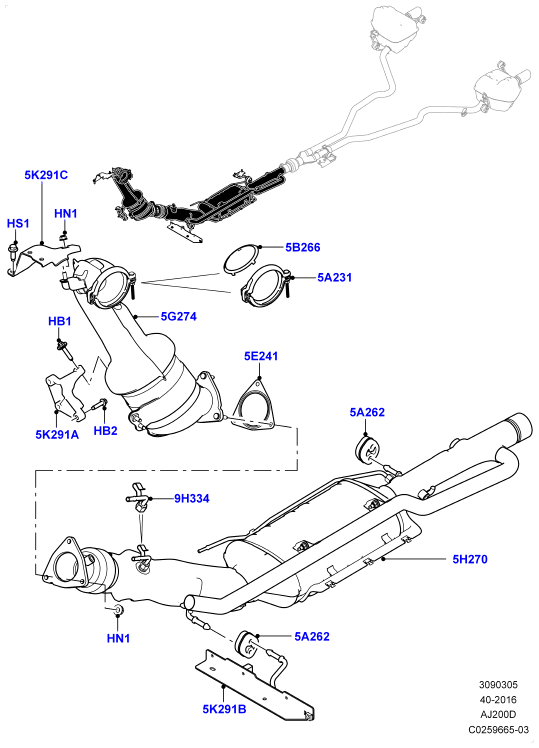 5K291C
HS1
HN1
5B266
5A231
5G274
HB1
5E241
5K291A
HB2
5A262
9H334
5H270
HN1
5A262
5K291B
3090305
40-2016
AJ200D
C0259665-03