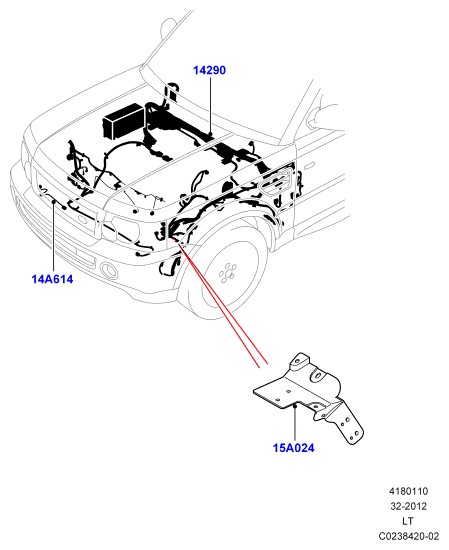 14290

14A614

15A024

4180110
32-2012
LT
C0238420-02