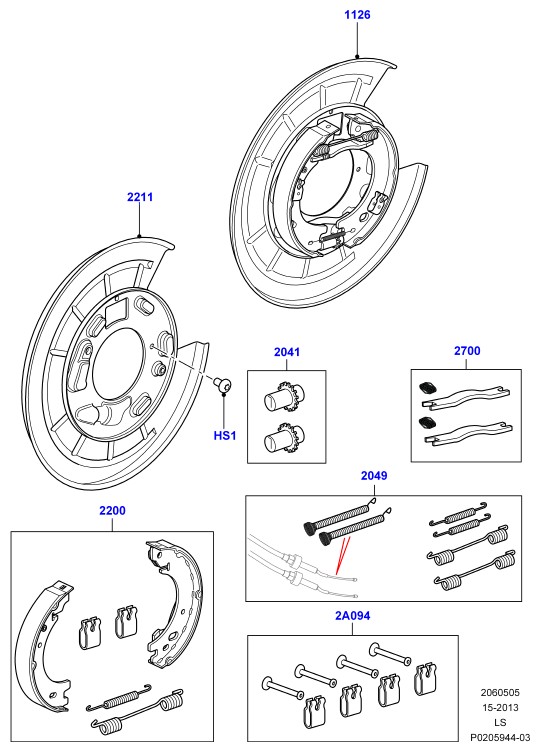 1126

2211

2041

2700

HS1

2049

2200

2A094

2060505
15-2013
LS
P0205944-03