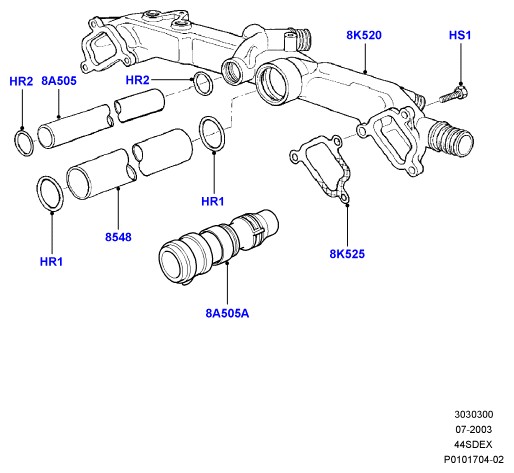 8K520
HS1
HR2
8A505
HR2
HR1
8548
HR1
8K525
8A505A

3030300
07-2003
44SDEX
P0101704-02