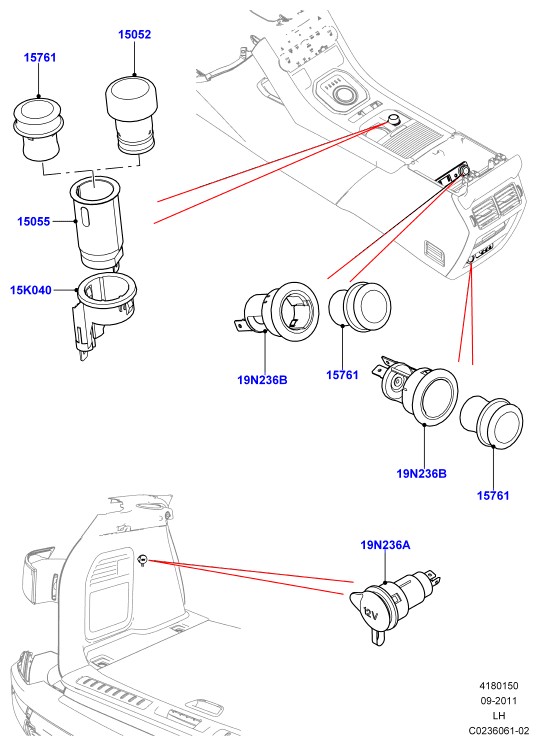 15761
15052
15055
15K040
19N236B
15761
19N236B
15761
19N236A
12V
4180150
09-2011
LH
C0236061-02