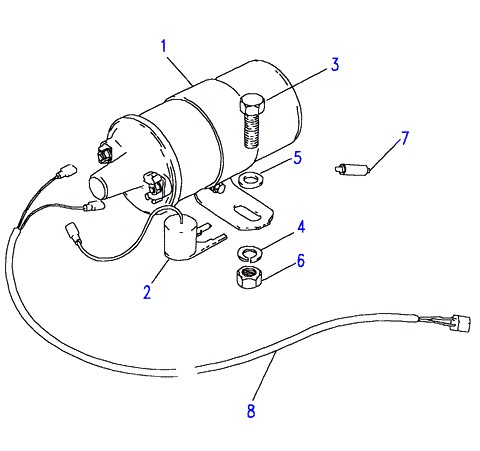 1
3
7
5
4
6
2
8