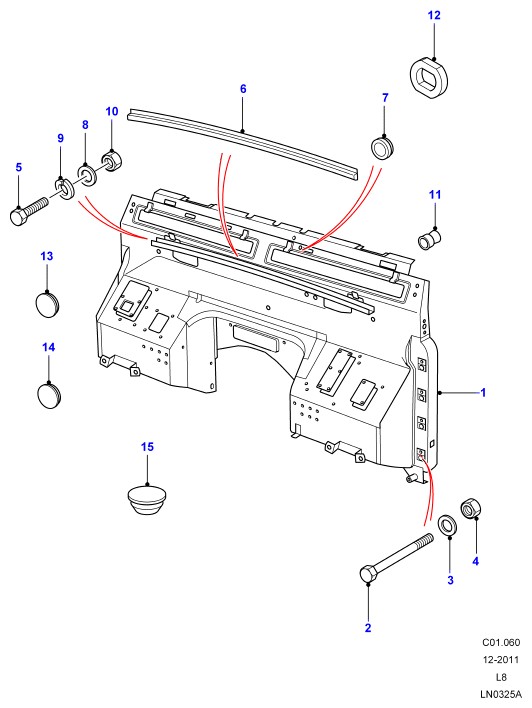 12
6
7
10
8
9
5
11
13
14
1
15
4
3
2
C01.060
12-2011
L8
LN0325A