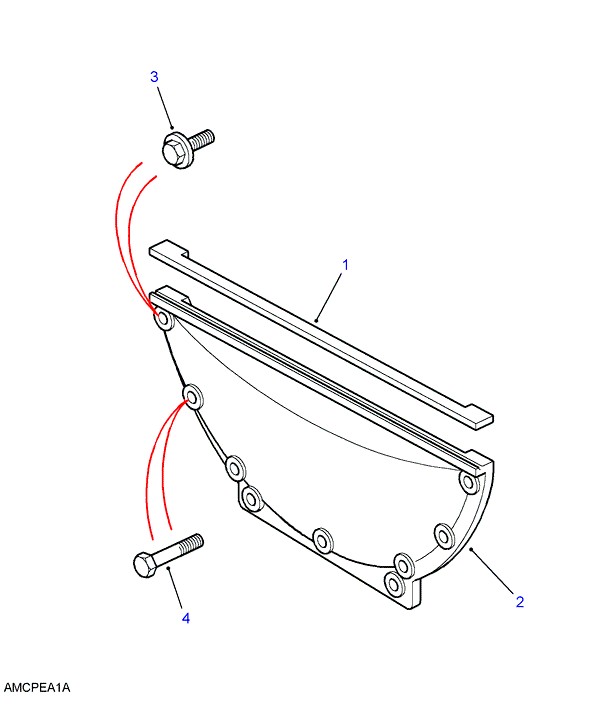 3

1

2

4

AMCPEA1A