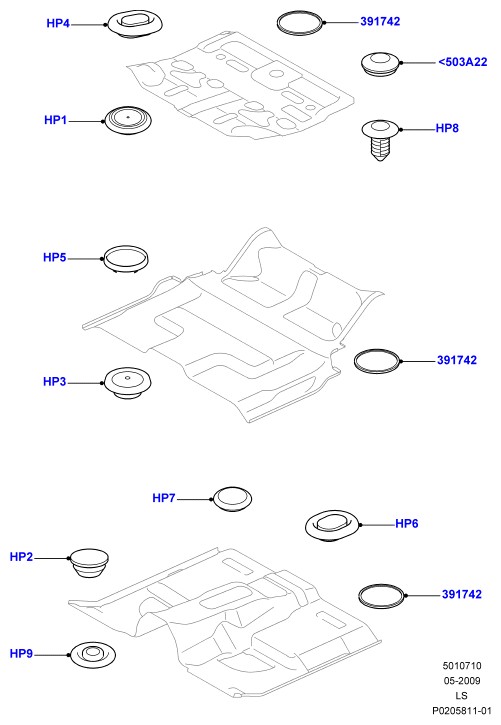 HP4
391742
<503A22
HP1
HP8
HP5
391742
HP3
HP7
HP6
HP2
391742
HP9
5010710
05-2009
LS
P0205811-01