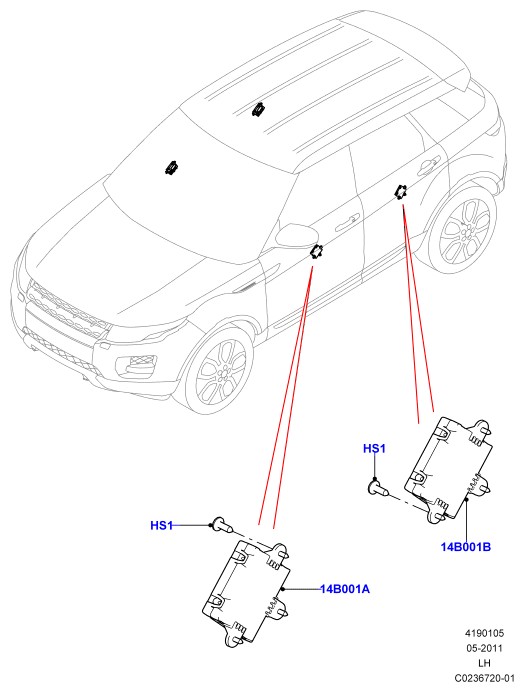 HS1

14B001B

HS1

14B001A

4190105
05-2011
LH
C0236720-01