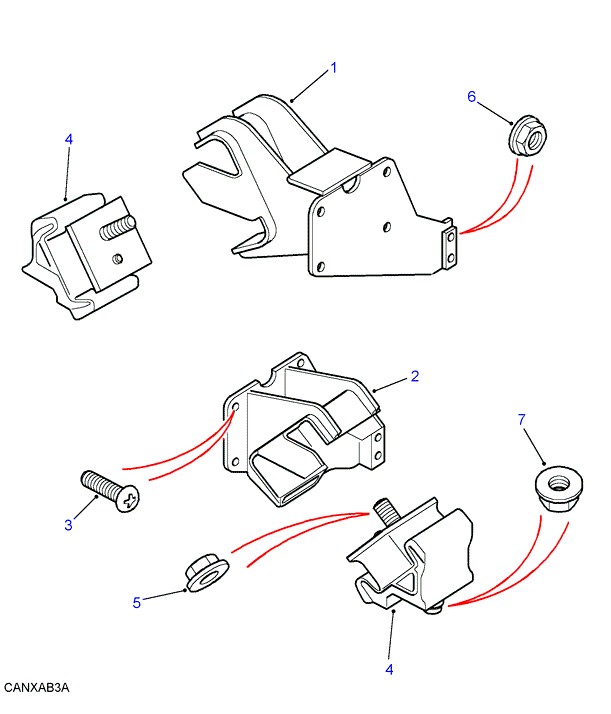 1
6
4
2
7
3
5
4
CANXAB3A