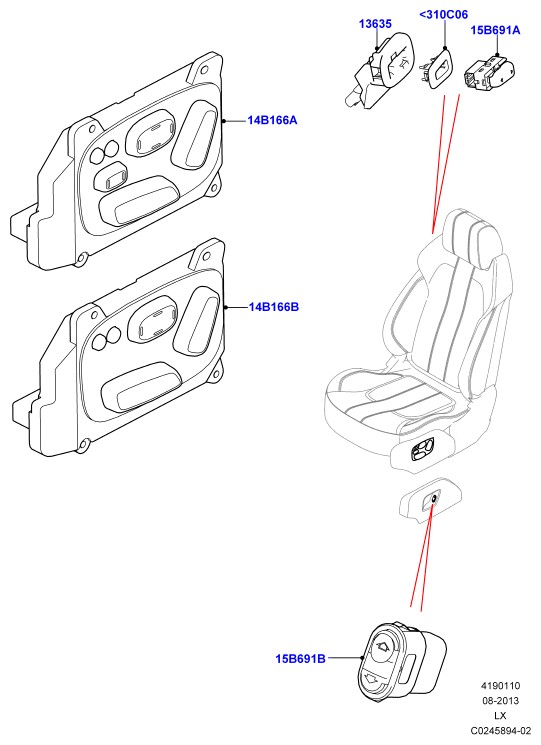 13635
<310C06
15B691A
14B166A
14B166B
15B691B
4190110
08-2013
LX
C0245894-02