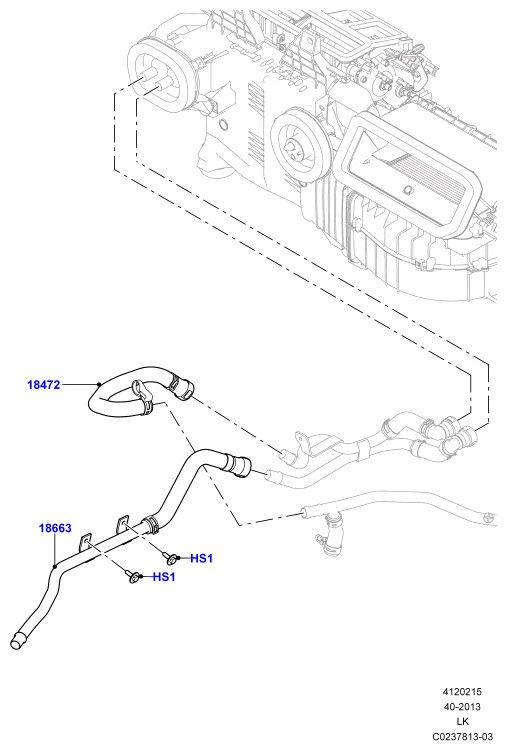 18472

18663

HS1

HS1

4120215
40-2013
LK
C0237813-03