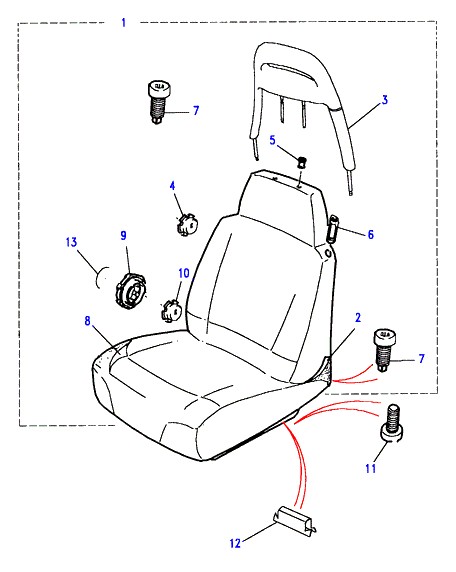 1
7
3
5
4
6
13
9
10
8
2
7
11
12