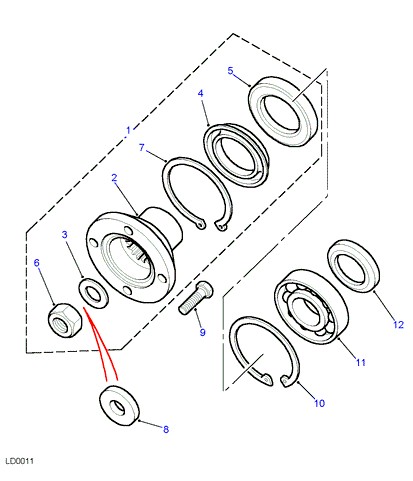 5
4
1
7
2
3
6
9
12
11
10
8
LD0011