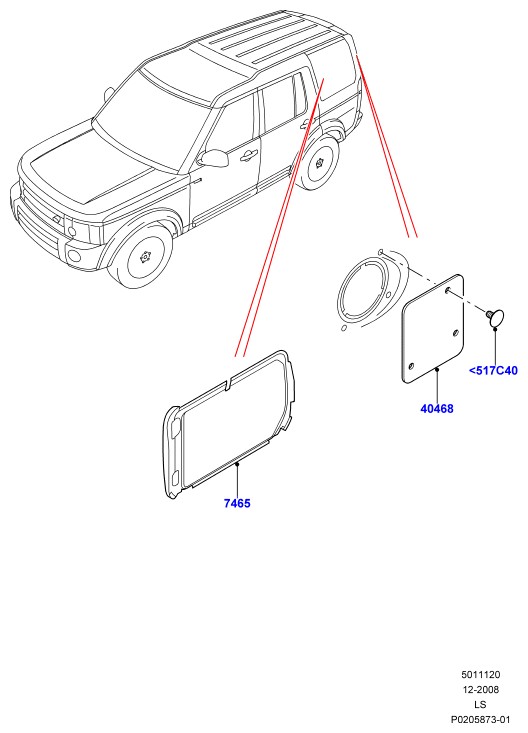 <517C40

40468

7465

5011120
12-2008
LS
P0205873-01