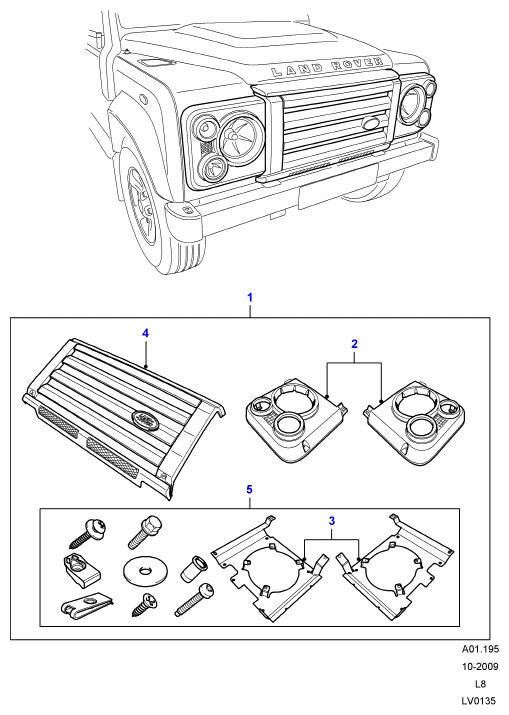 LAND ROVER

1

4

2

5

3

A01.195
10-2009
L8
LV0135