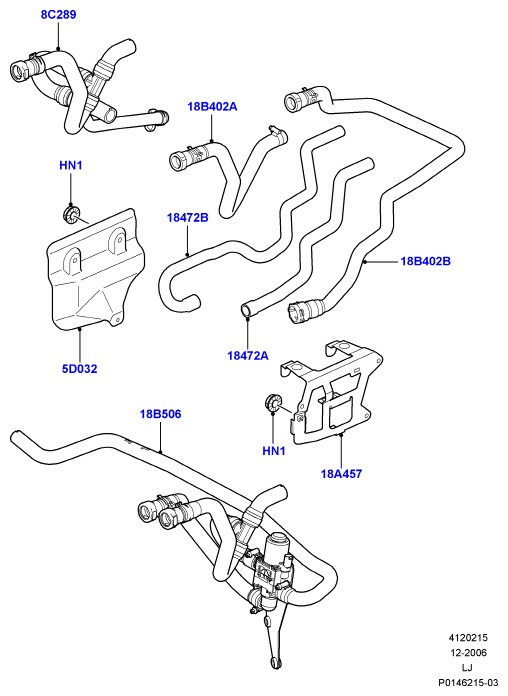 8C289

18B402A

HN1

18472B

18B402B

5D032

18472A

18B506

HN1

18A457

4120215
12-2006
LJ
P0146215-03