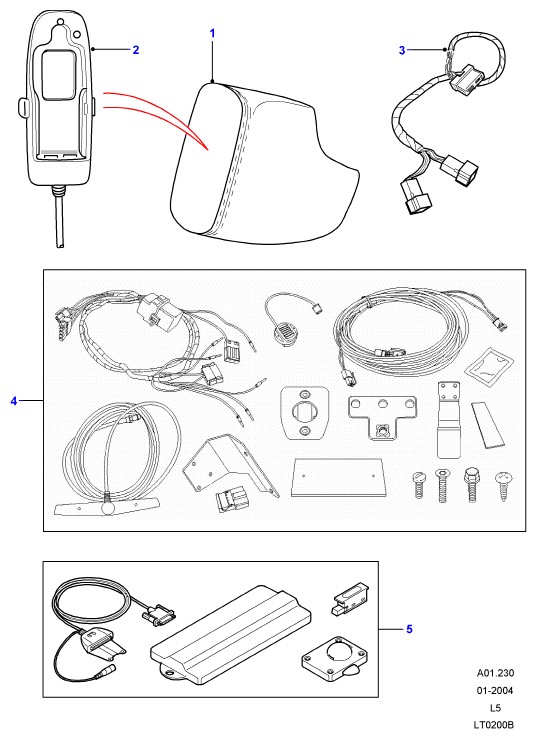 2
1
3
4
5
A01.230
01-2004
L5
LT0200B