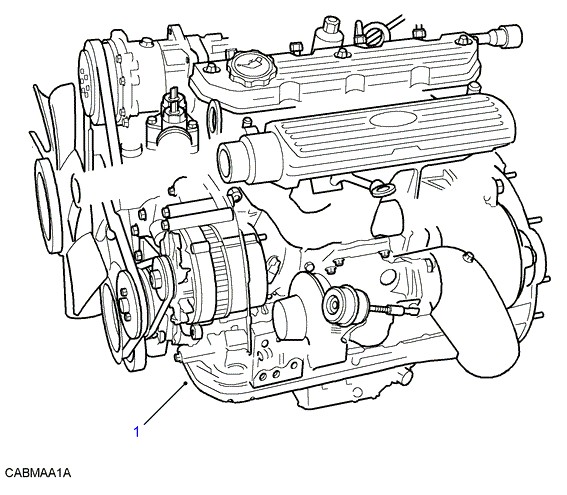 1

CABMAA1A