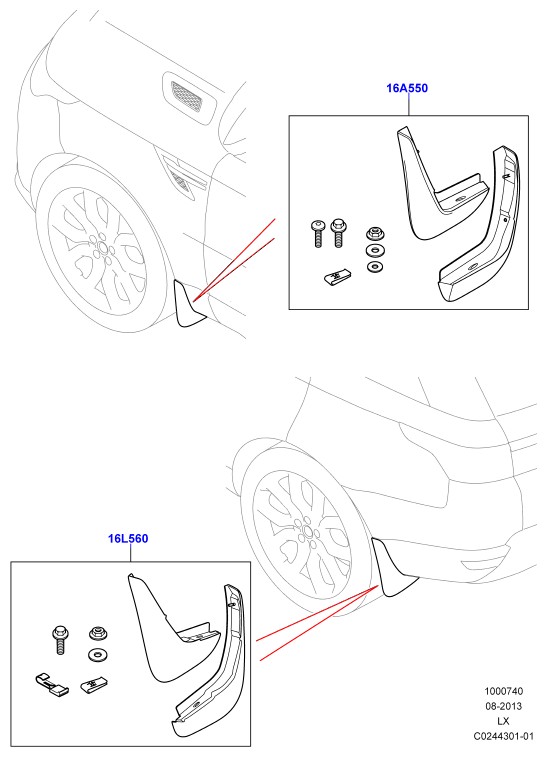 16A550

16L560

1000740
08-2013
LX
C0244301-01