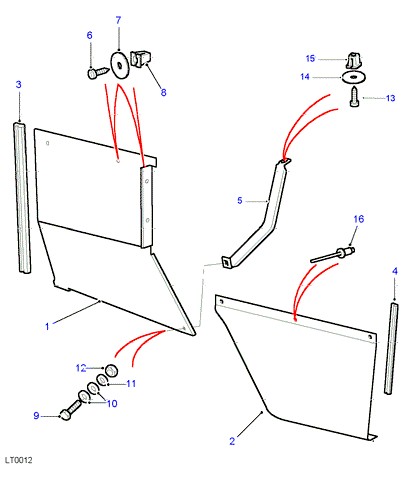 7
6
8
3
15
14
13
5
16
4
1
12
11
10
9
2
LT0012