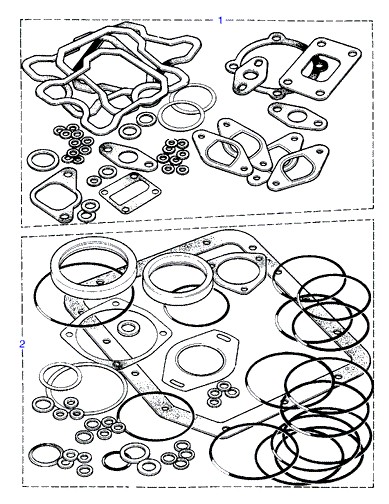 1

2