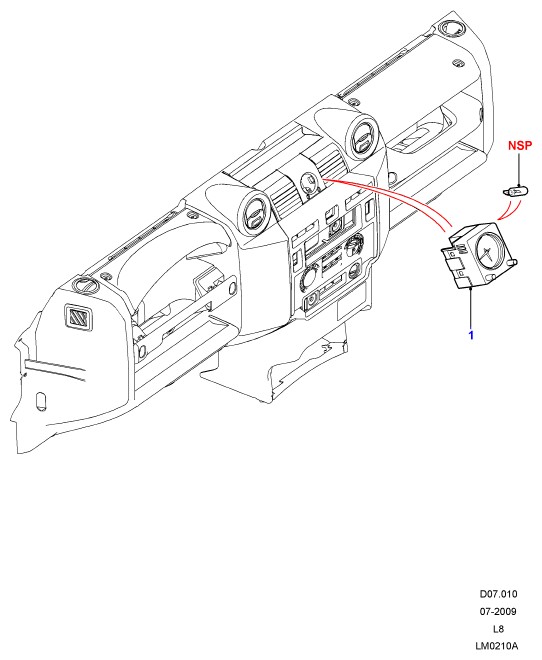 NSP

1

D07.010
07-2009
L8
LM0210A