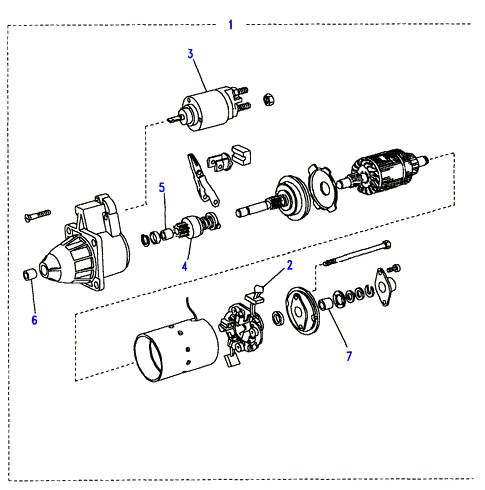 1
3
5
4
6
2
7