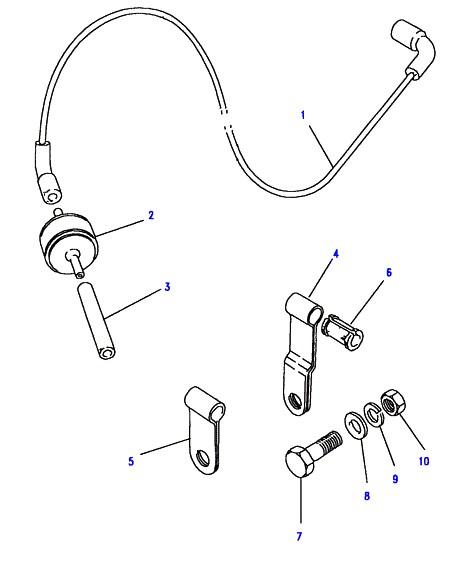 1
2
3
4
6
5
8
9
10
7