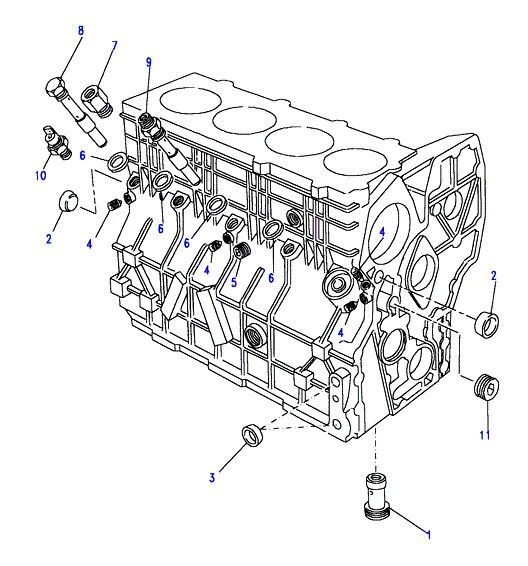 8
7
9
10
6
2
4
6
6
4
5
6
4
4
2
11
3
1