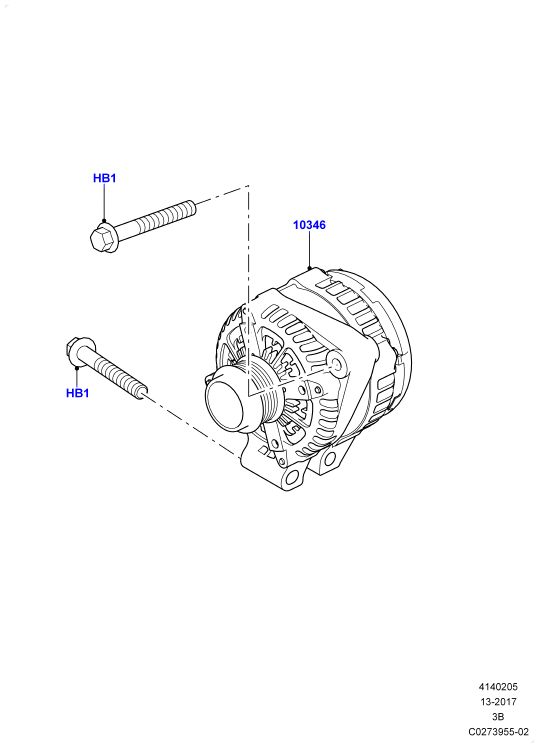 HB1

10346

HB1

4140205
13-2017
3B
C0273955-02