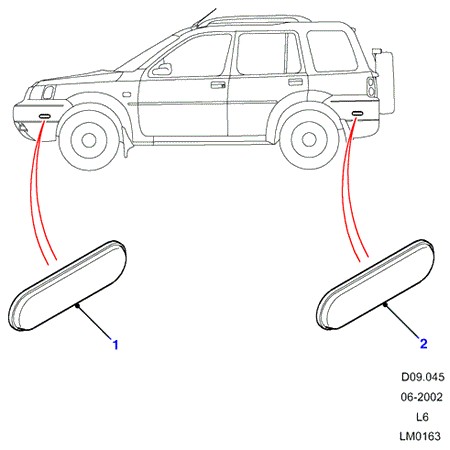 1

2

D09.045

06-2002

L6

LM0163