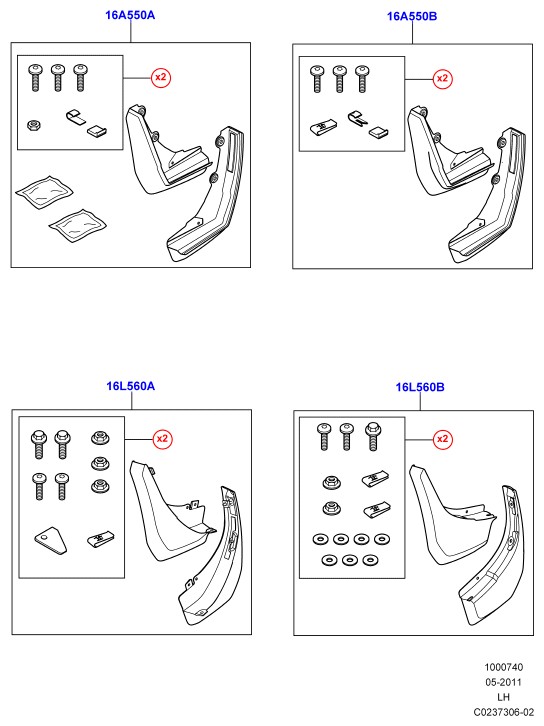 16A550A

x2

16A550B

x2

16L560A

x2

16L560B

x2

1000740
05-2011
LH
C0237306-02