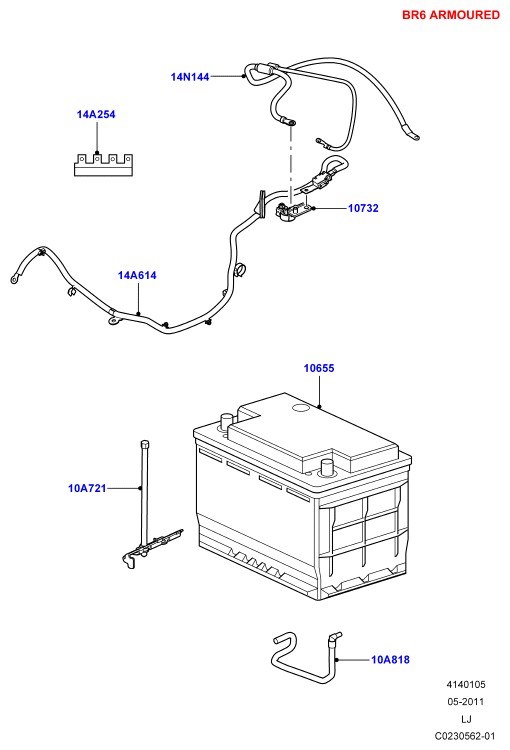 BR6 ARMOURED

14N144

14A254

10732

14A614

10655

10A721

10A818

4140105
05-2011
LJ
C0230562-01