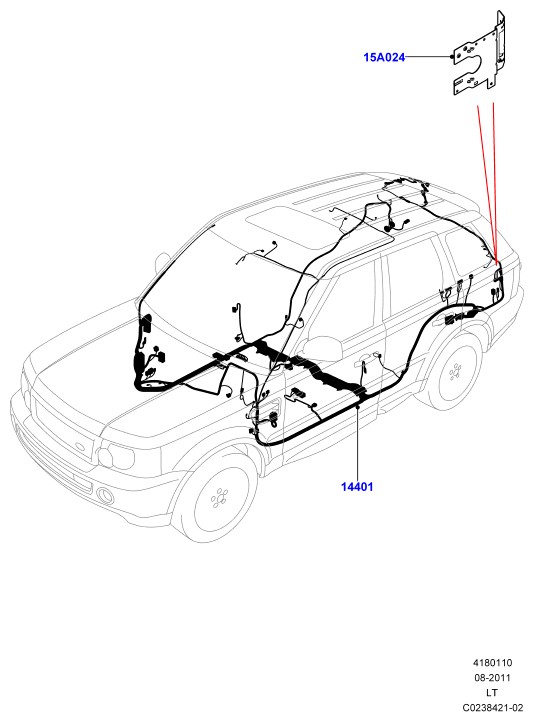 15A024

14401

4180110
08-2011
LT
C0238421-02