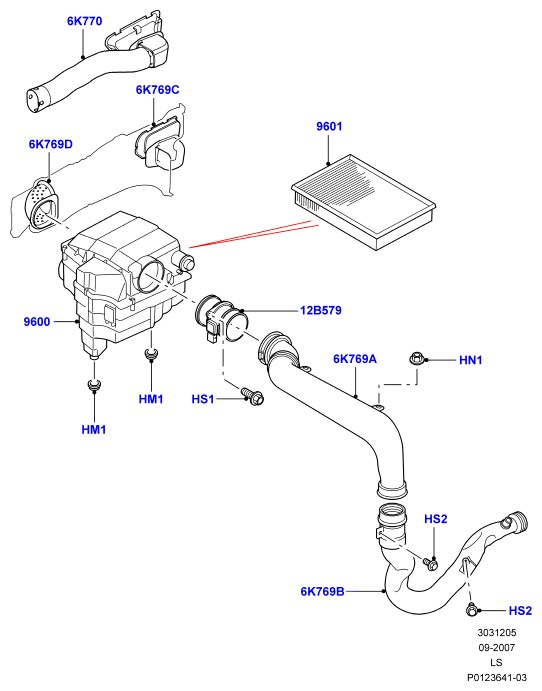 6K770

6K769C

6K769D

9601

9600

12B579

6K769A

HN1

HM1

HS1

HM1

HS2

6K769B

HS2

3031205
09-2007
LS
P0123641-03