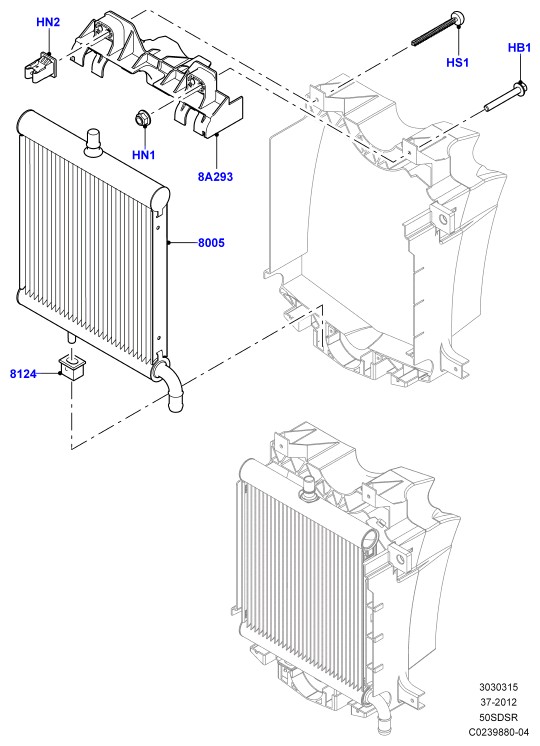 HN2

HS1

HB1

HN1

8A293

8005

8124

3030315
37-2012
50SDSR
C0239880-04