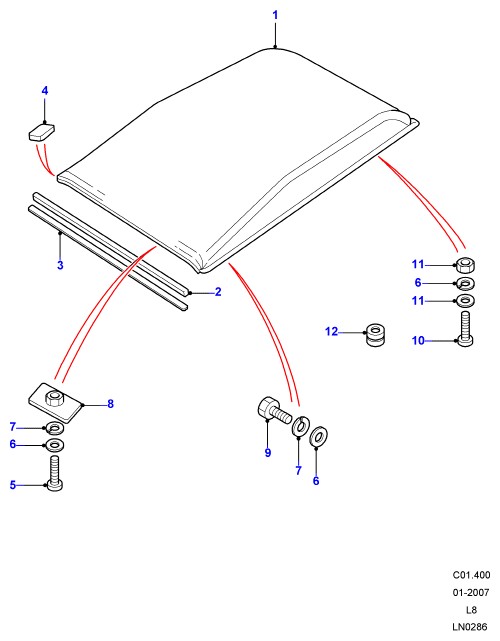 1
4
3
2
11
6
11
12
10
8
7
6
5
9
7
6
C01.400
01-2007
L8
LN0286