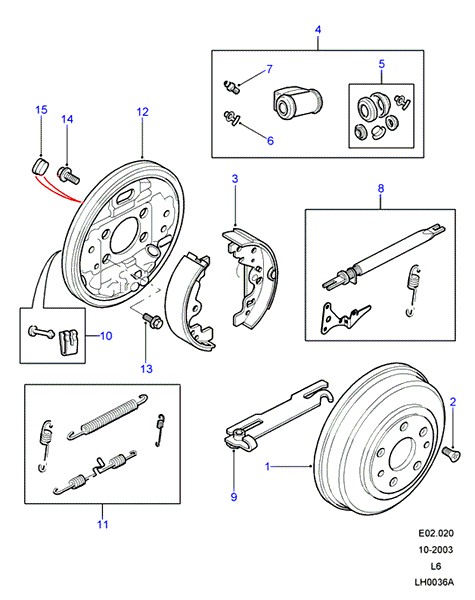 4
7
5
6
15
14
12
3
8
10
13
2
1
9
11
E02.020
10-2003
L6
LH0036A