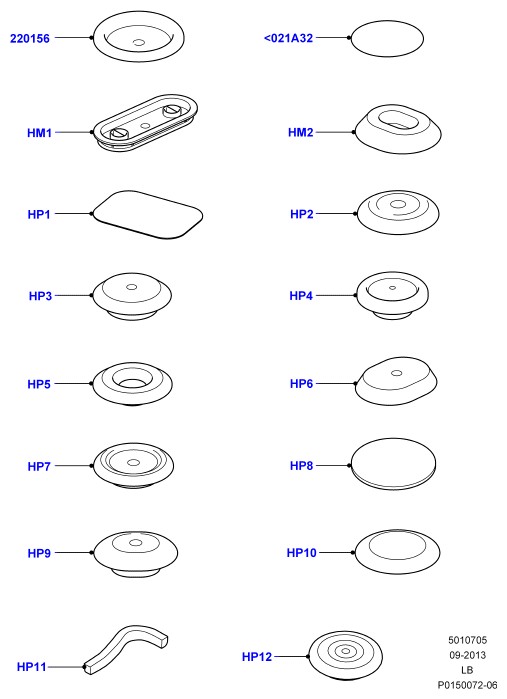 220156
<021A32
HM1
HM2
HP1
HP2
HP3
HP4
HP5
HP6
HP7
HP8
HP9
HP10
HP11
HP12

5010705
09-2013
LB
P0150072-06