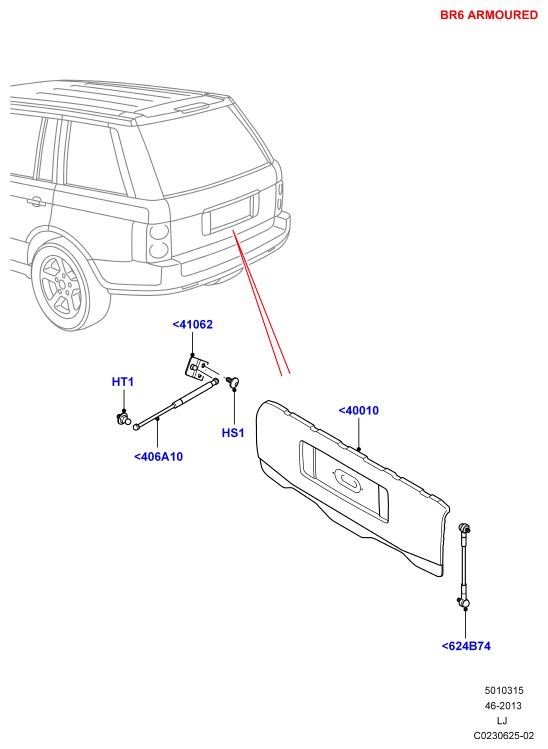 BR6 ARMOURED

<41062

HT1

HS1

<406A10

<40010

<624B74

5010315
46-2013
LJ
C0230625-02