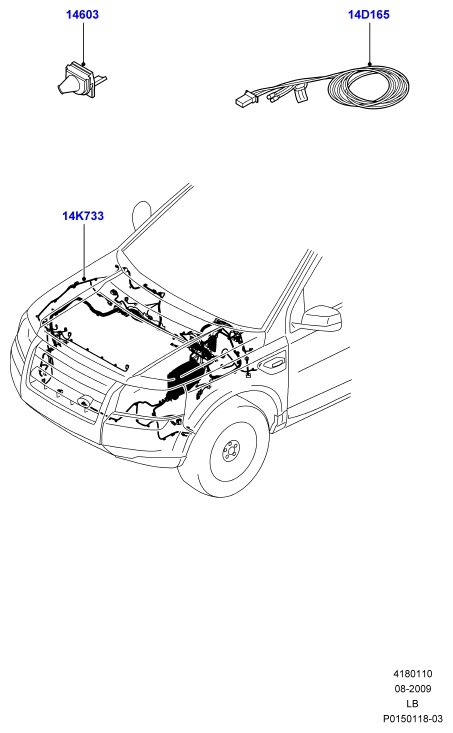 14603

14D165

14K733

4180110
08-2009
LB
P0150118-03