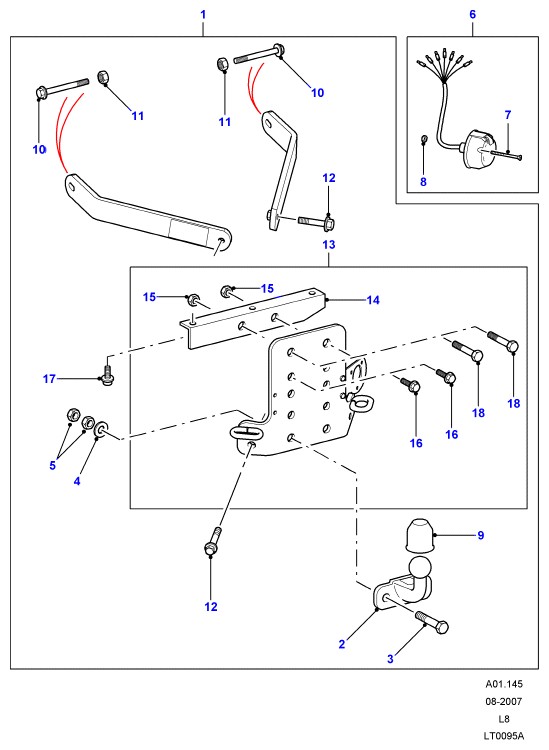 1
6
10
11
11
10
7
8
12
13
15
15
14
17
18
18
16
16
5
4
9
12
2
3

A01.145
08-2007
L8
LT0095A