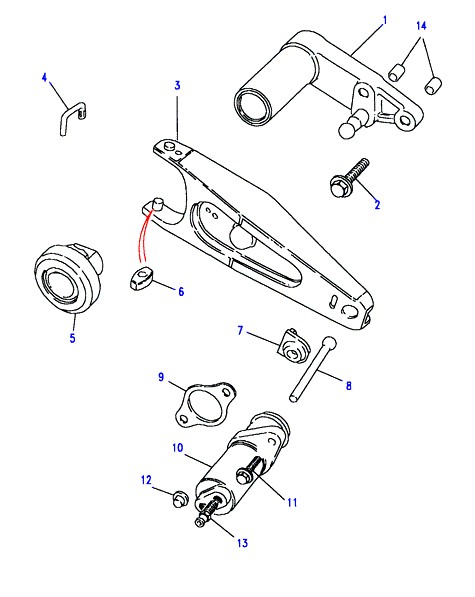 1
14
4
3
2
6
5
7
8
9
10
12
11
13