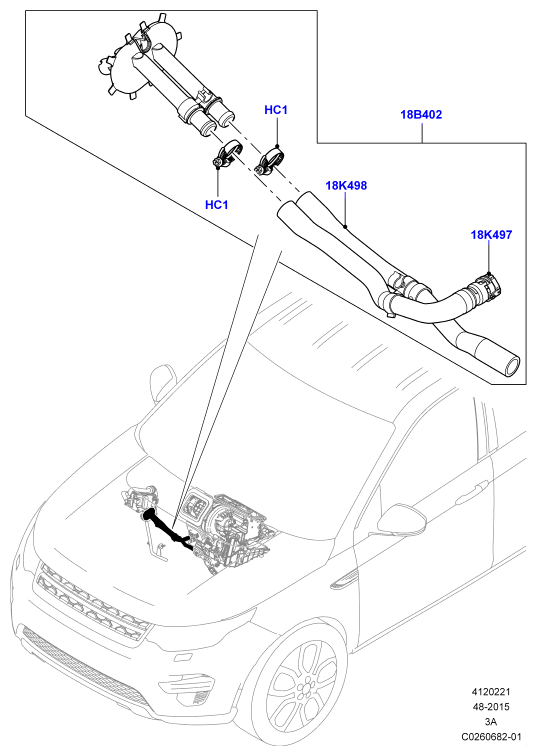 HC1
18B402
18K498
HC1
18K497
4120221
48-2015
3A
C0260682-01