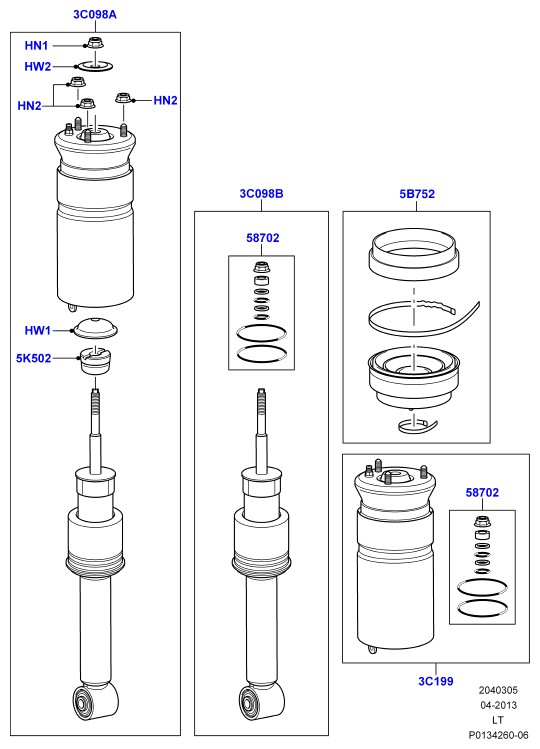 3C098A

HN1

HW2

HN2

HN2

HW1

5K502

3C098B

58702

5B752

58702

3C199

2040305
04-2013
LT
P0134260-06