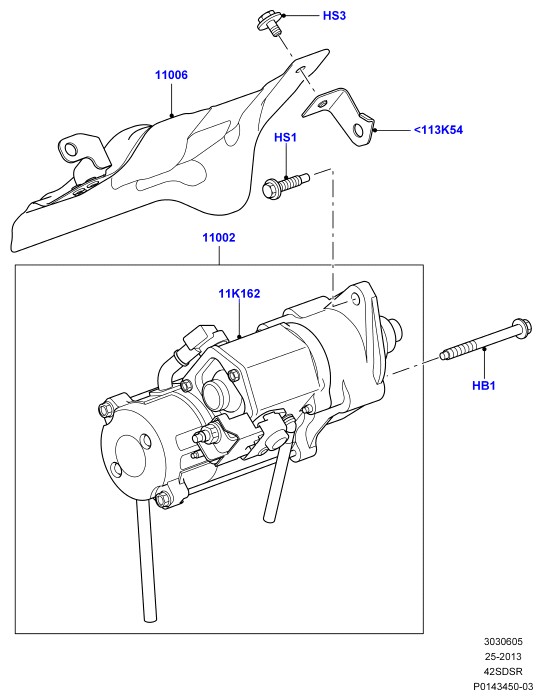 HS3

11006

<113K54

HS1

11002

11K162

HB1

3030605
25-2013
42SDSR
P0143450-03