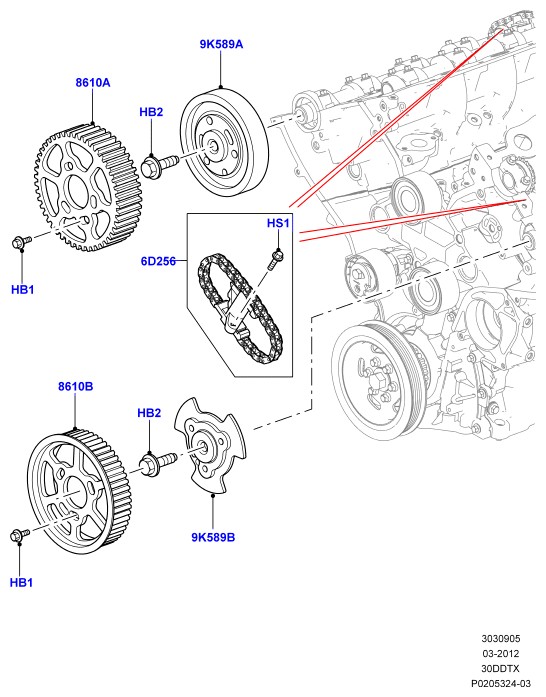 9K589A
8610A
HB2
HS1
6D256
HB1
8610B
HB2
9K589B
HB1
3030905
03-2012
30DDTX
P0205324-03