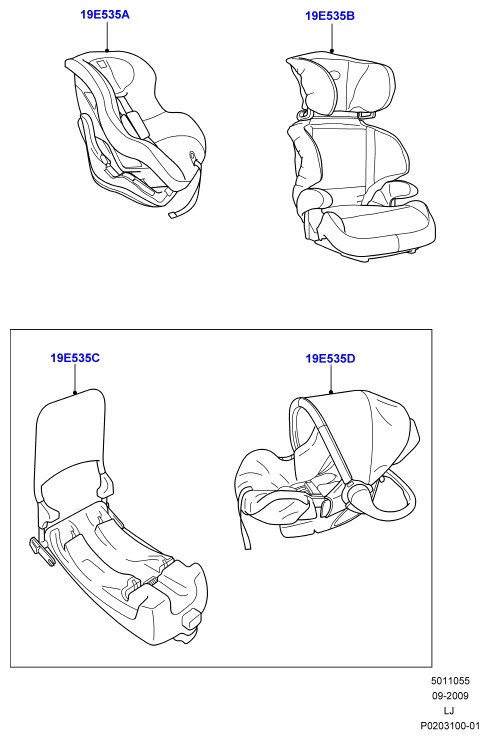 19E535A

19E535B

19E535C

19E535D

5011055
09-2009
LJ
P0203100-01