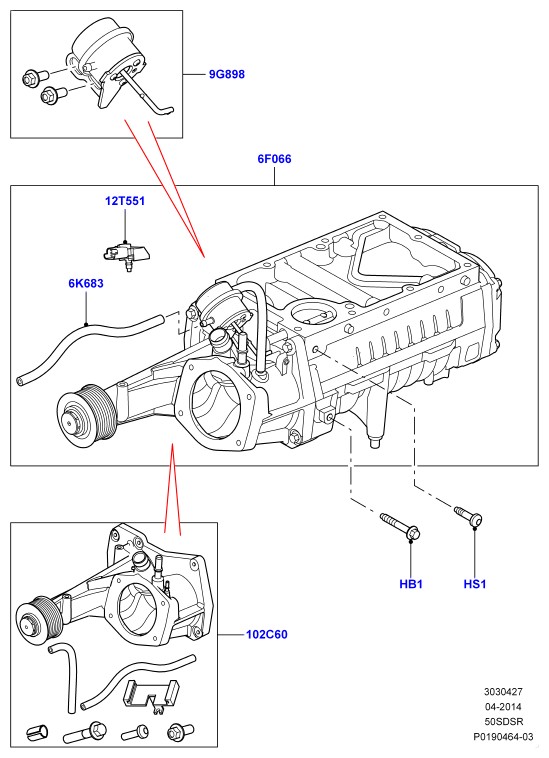 9G898

6F066

12T551

6K683

HB1

HS1

102C60

3030427
04-2014
50SDSR
P0190464-03