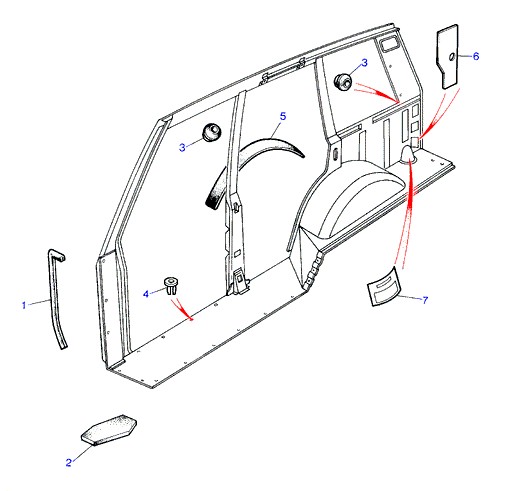 3
6
5
3
1
4
7
2