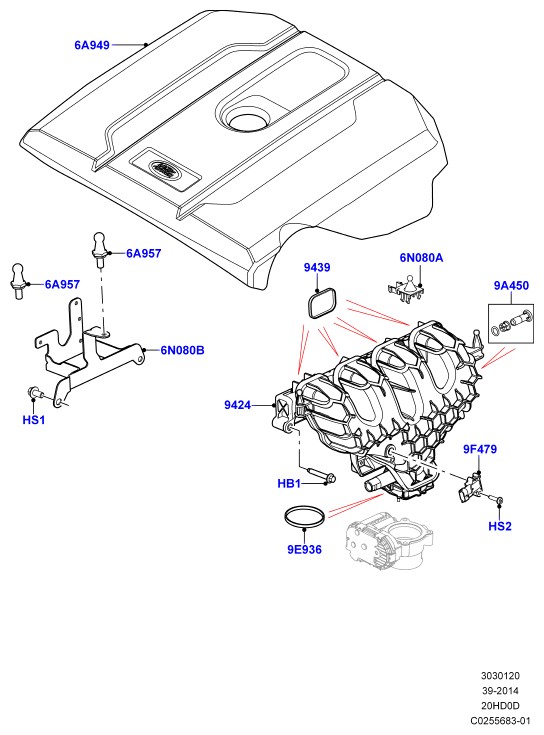 6A949

6A957

6A957

6N080B

HS1

9439

6N080A

9A450

9424

9F479

HB1

HS2

9E936

3030120
39-2014
20HD0D
C0255683-01